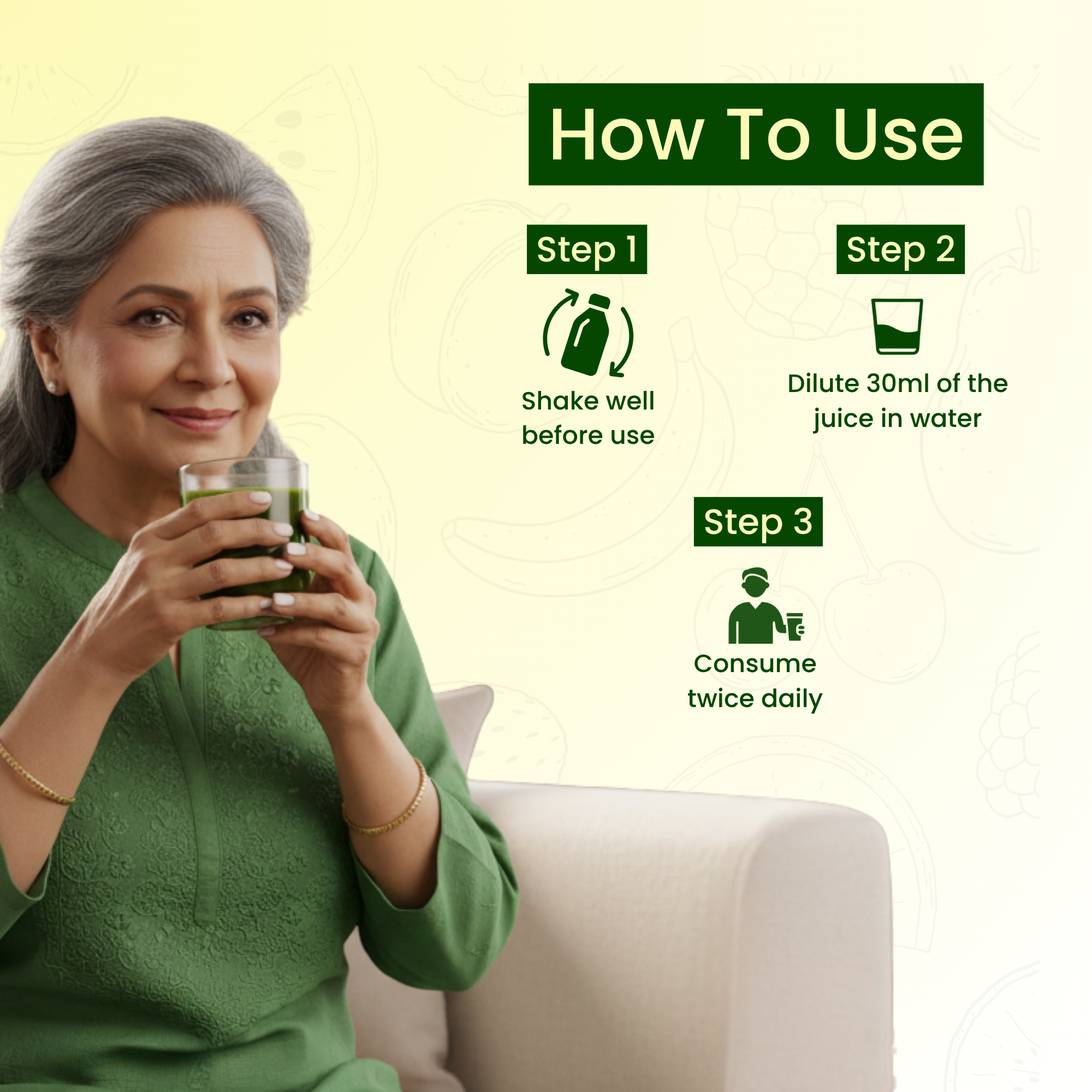 How To Use

Step 1

Shake well before use

Step 2

Dilute 30ml of the juice in water

Step 3

Consume twice daily